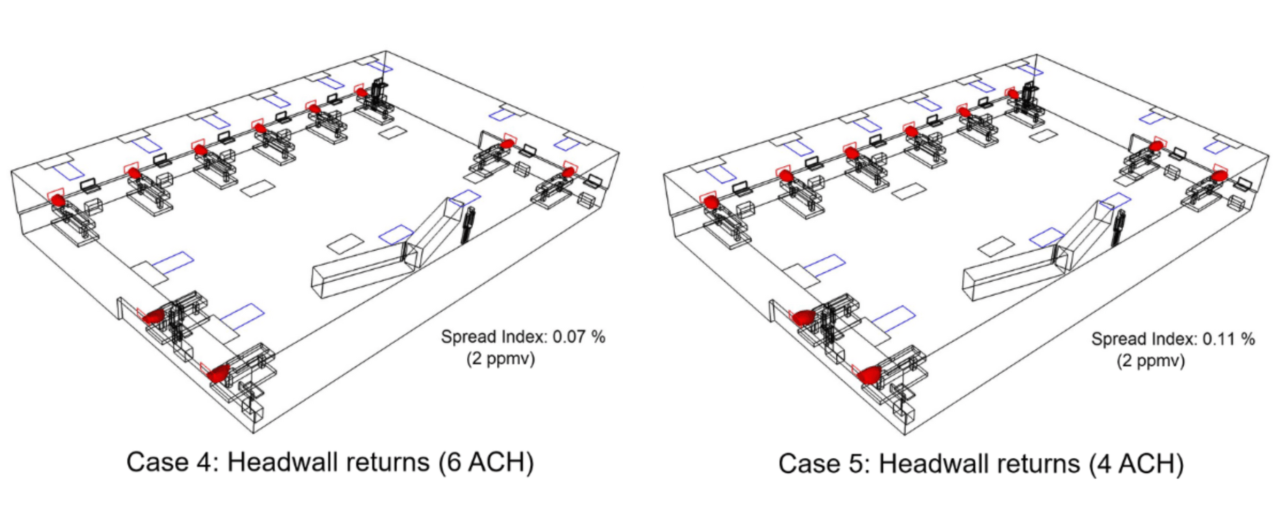 Spread Index: 0.07 %
(2 ppmv)

Case 4: Headwall returns (6 ACH)

Spread Index: 0.11 %
(2 ppmv)

Case 5: Headwall returns (4 ACH)